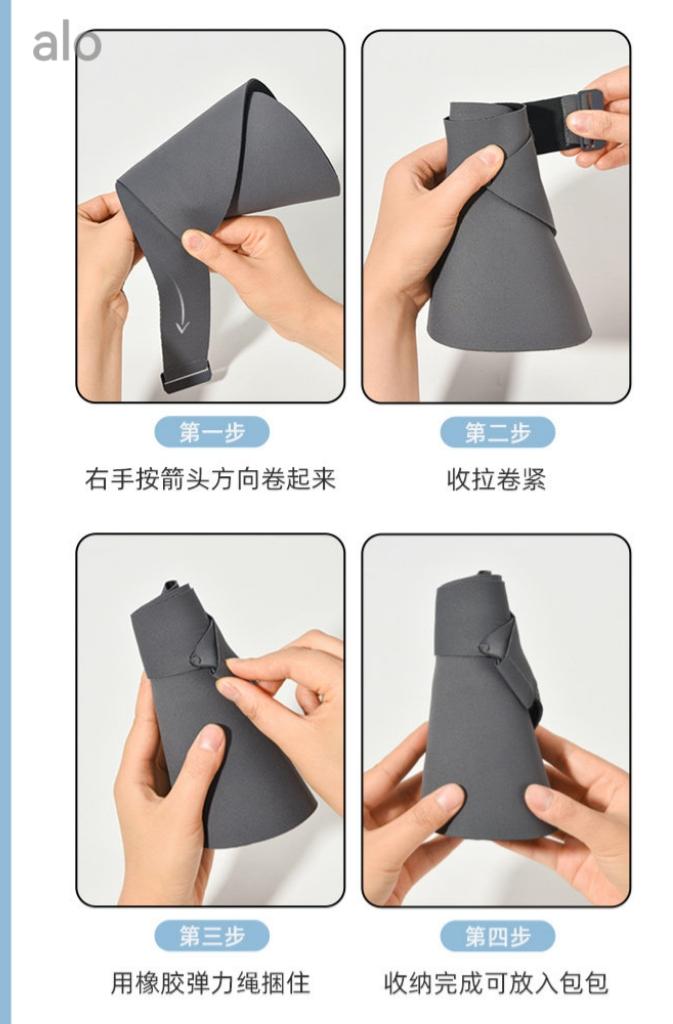 alo

第一步
右手按箭头方向卷起来

第二步
收拉卷紧

第三步
用橡胶弹力绳捆住

第四步
收纳完成可放入包包